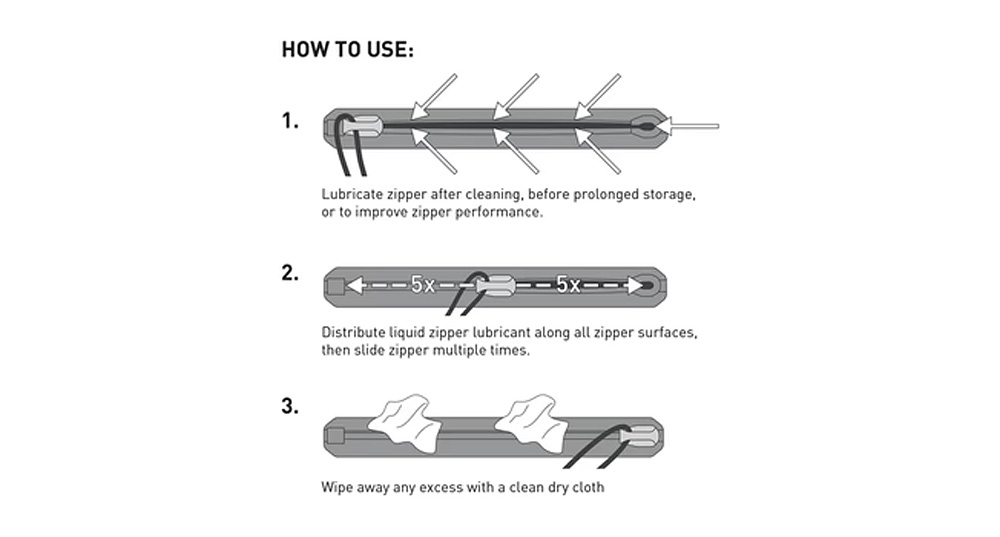 HOW TO USE:

1.

Lubricate zipper after cleaning, before prolonged storage, or to improve zipper performance.

2.

5x 5x

Distribute liquid zipper lubricant along all zipper surfaces, then slide zipper multiple times.

3.

Wipe away any excess with a clean dry cloth